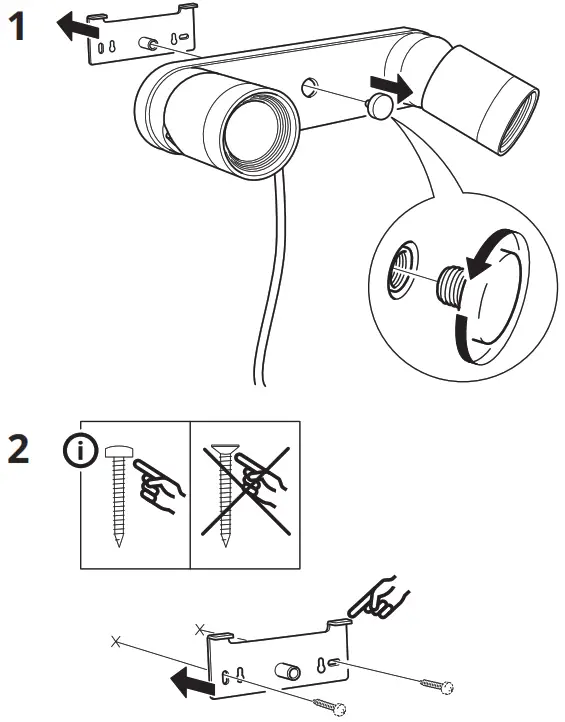 1

2

i