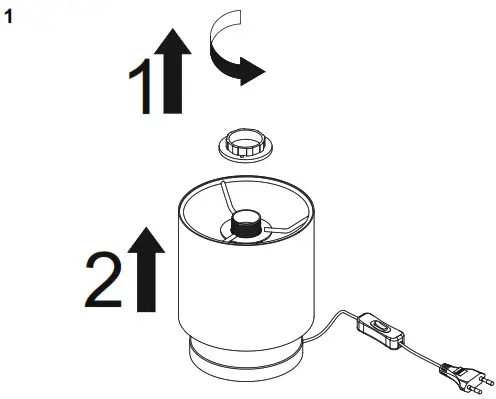 1

1

2