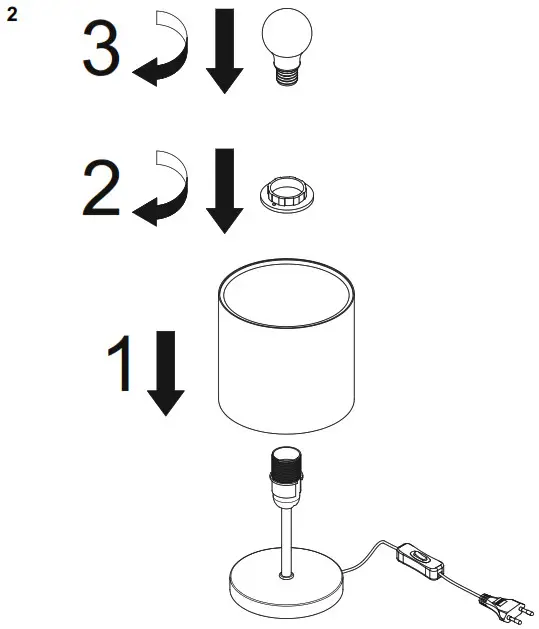 2

3

2

1