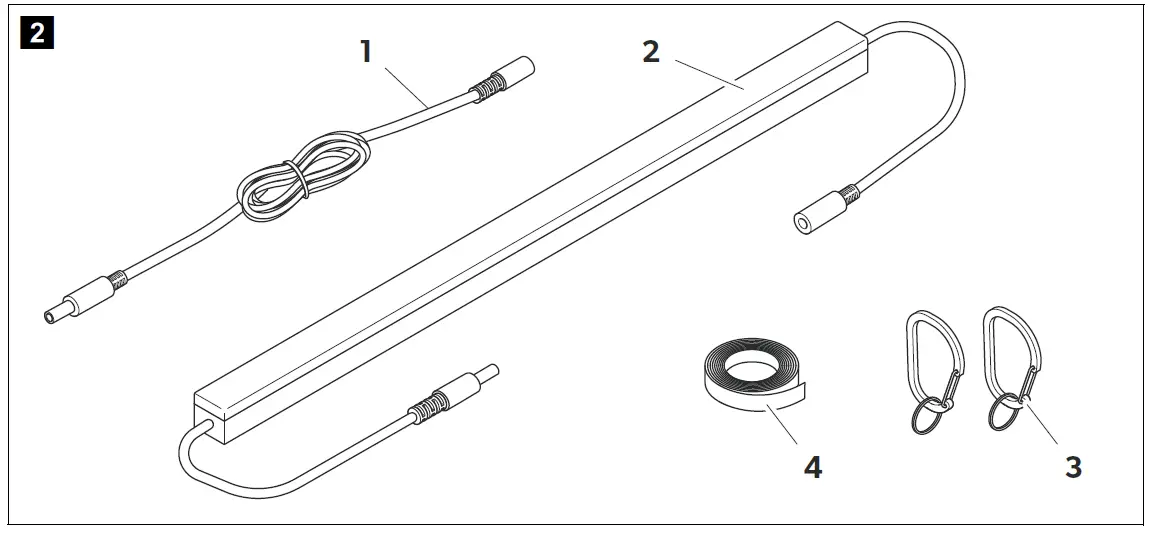 2

1

2

4

3