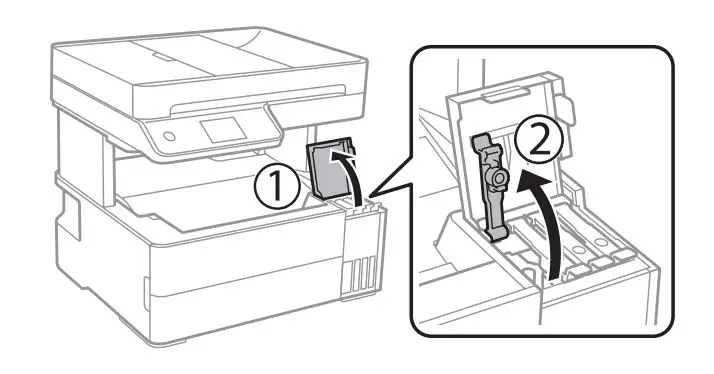 ①
②