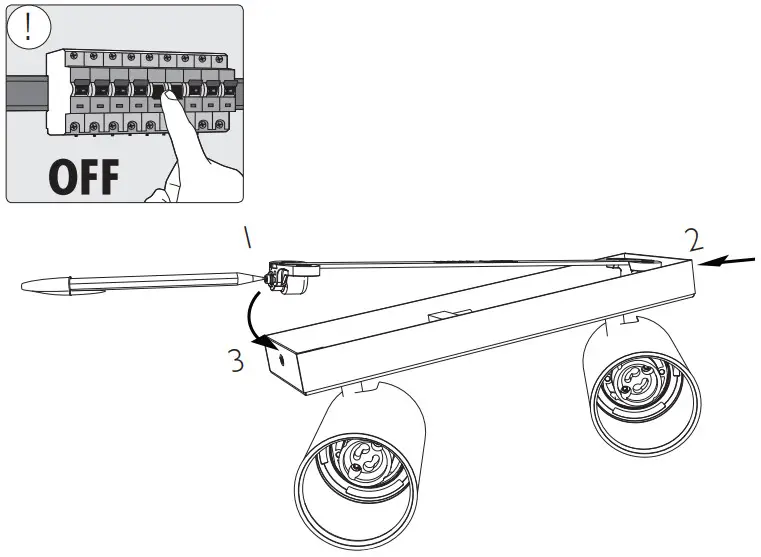 !
OFF
1
2
3