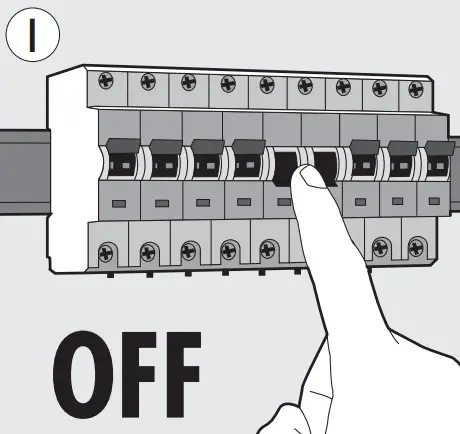 I

OFF