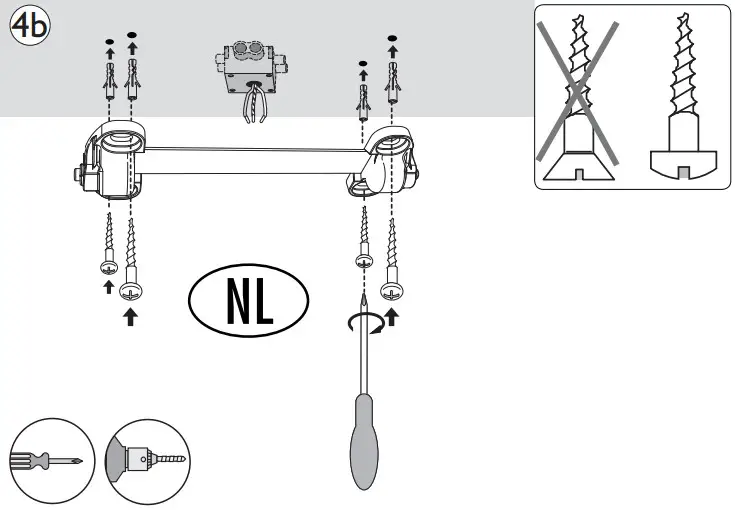 4b

NL