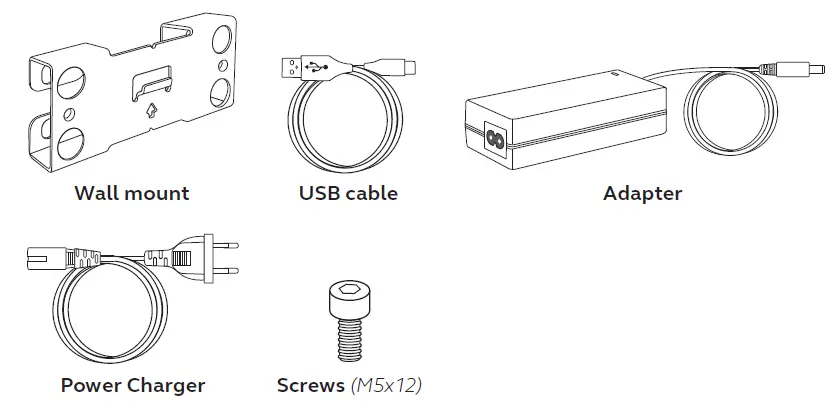 Wall mount

USB cable

Adapter

Power Charger

Screws (M5x12)