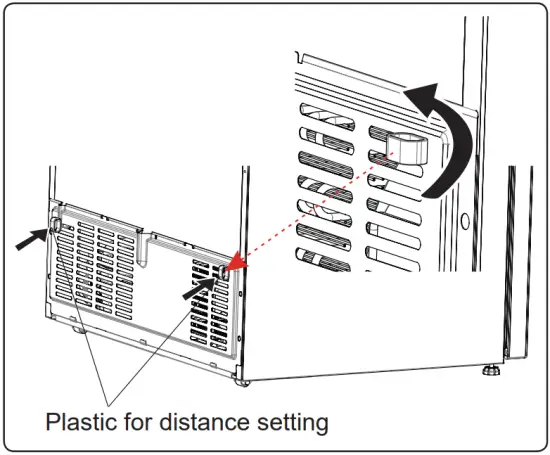 Plastic for distance setting