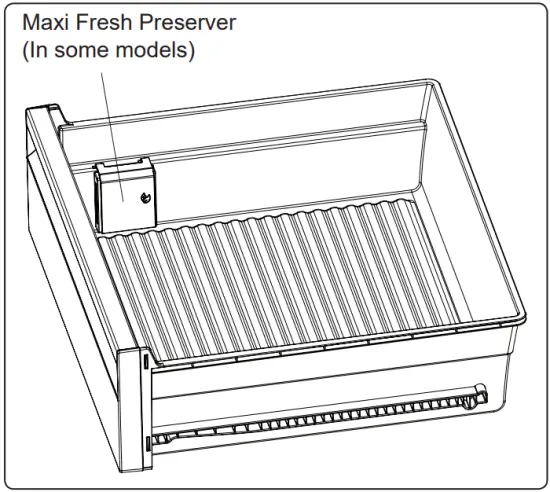 Maxi Fresh Preserver
(In some models)