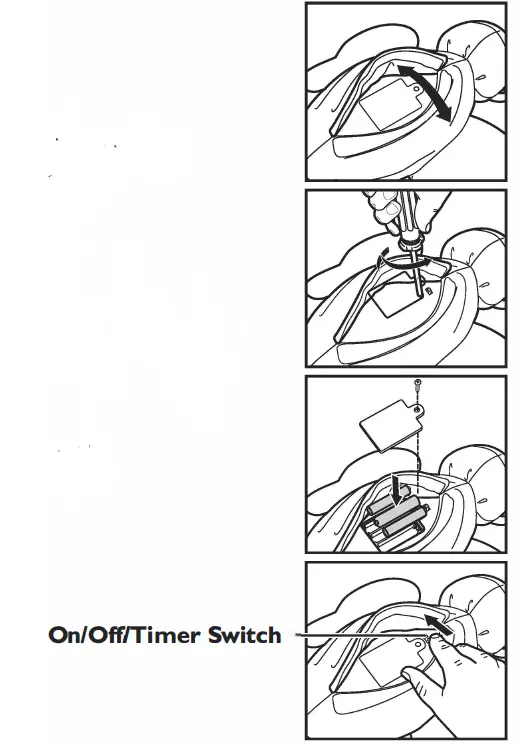 On/Off/Timer Switch