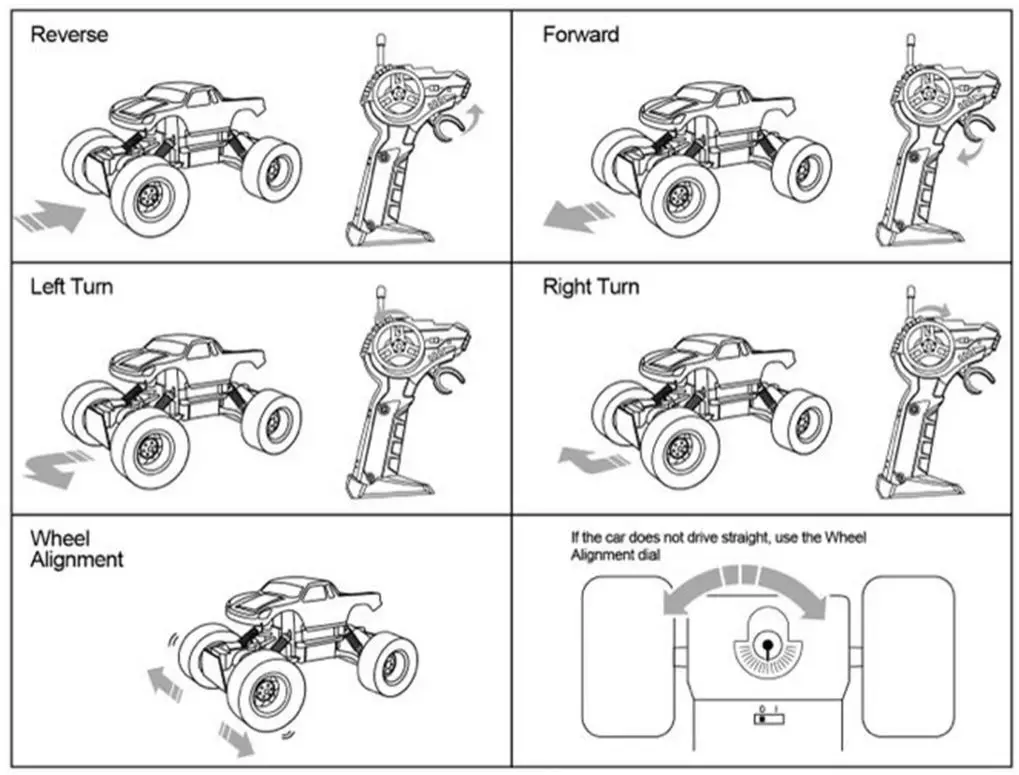 Reverse

Forward

Left Turn

Right Turn

Wheel Alignment

If the car does not drive straight, use the Wheel Alignment dial

0 I