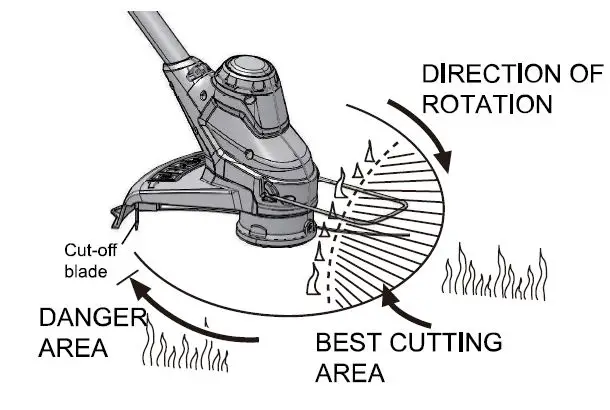 DIRECTION OF ROTATION

Cut-off blade

DANGER AREA

BEST CUTTING AREA