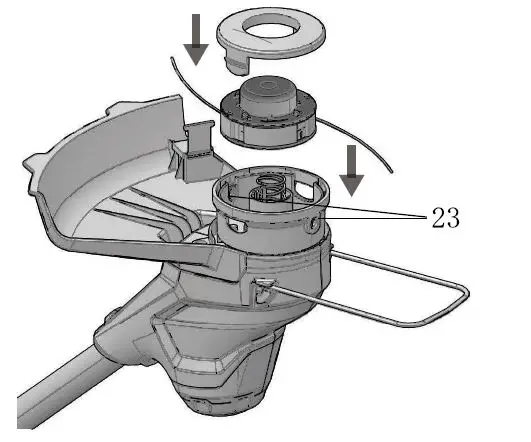 23