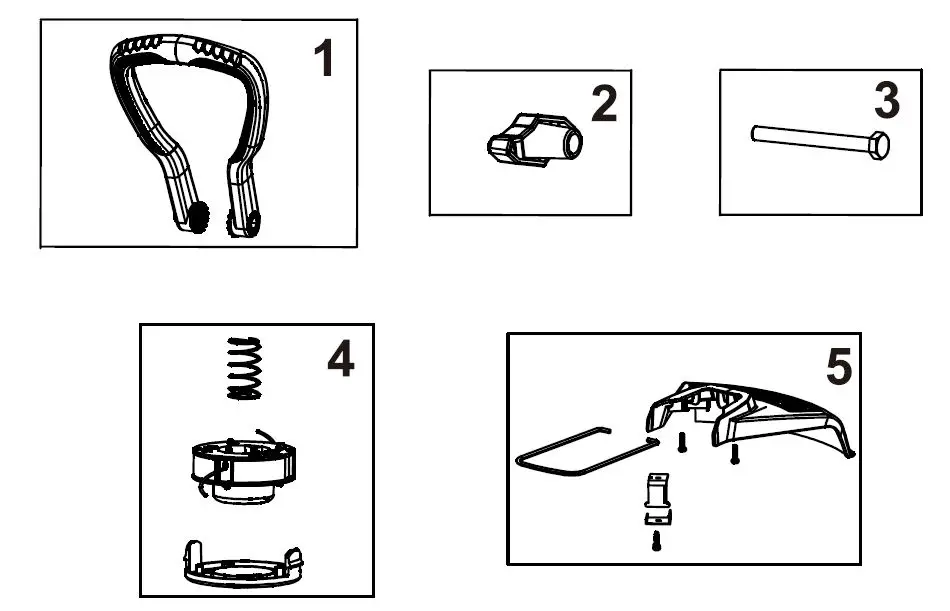 1

2

3

4

5