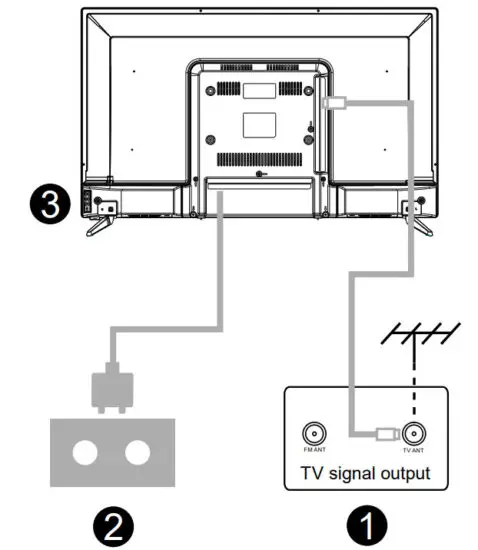 3

FM ANT

TV ANT

TV signal output

2

1