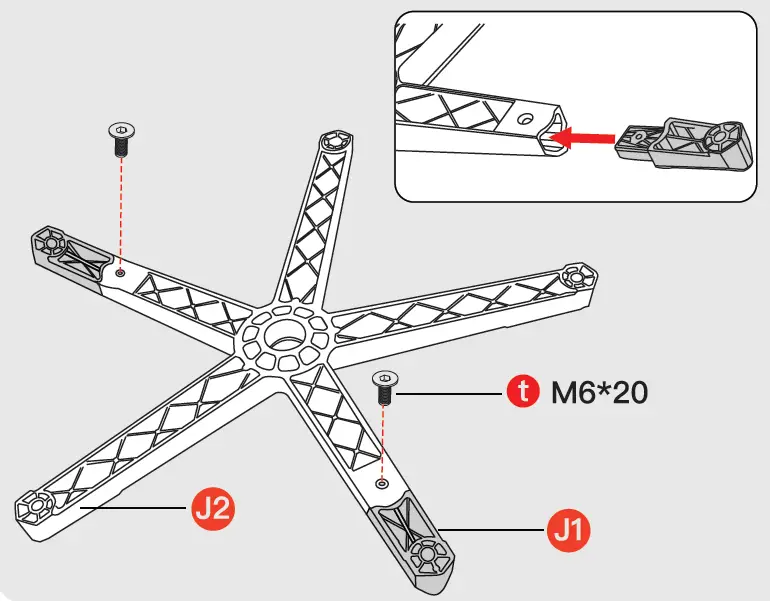 t M6*20

J2

J1