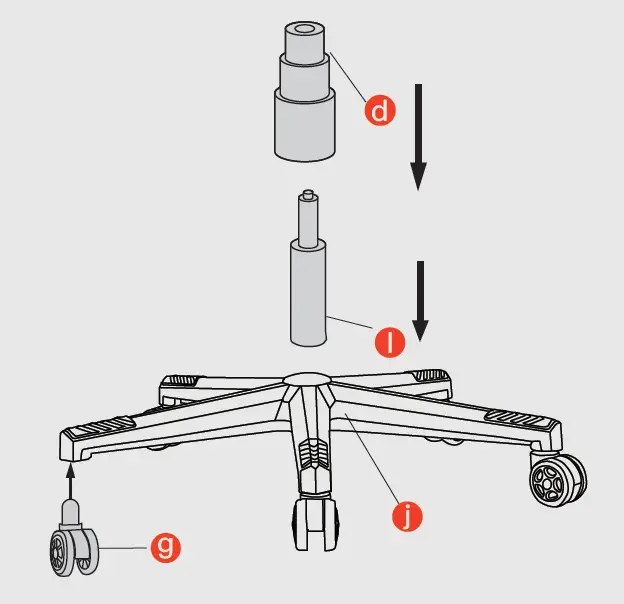 d

l

j

g