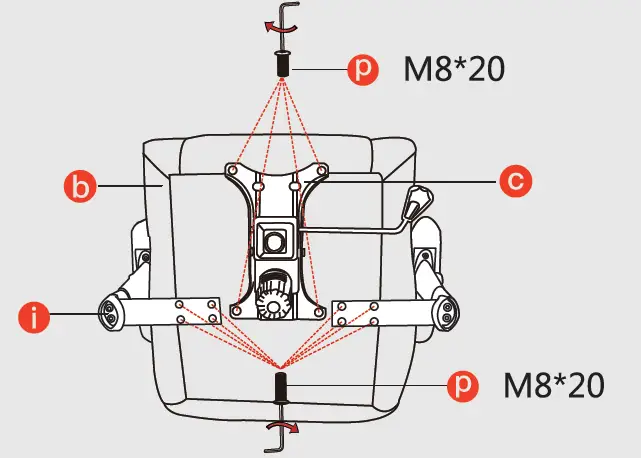 p M8*20

b

c

i

p M8*20