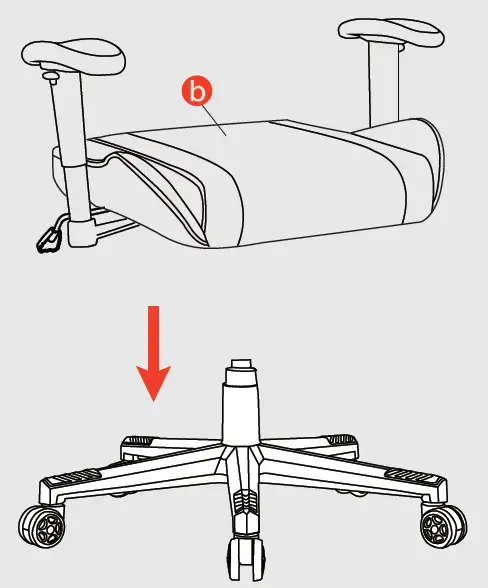 b