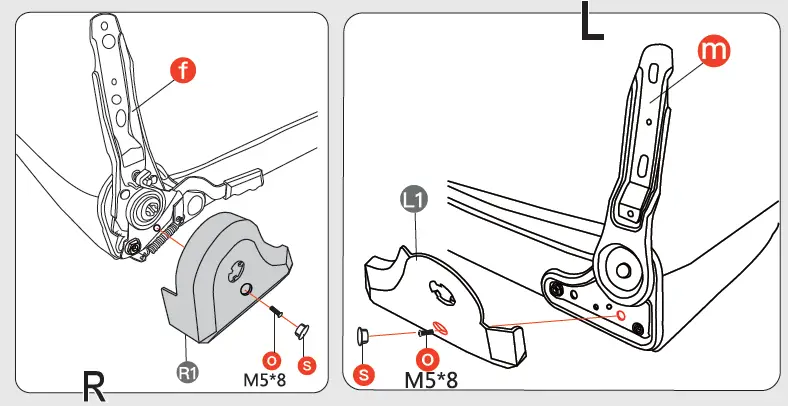 f

R1

o

M5*8

s

R

L

m

L1

s

o

M5*8