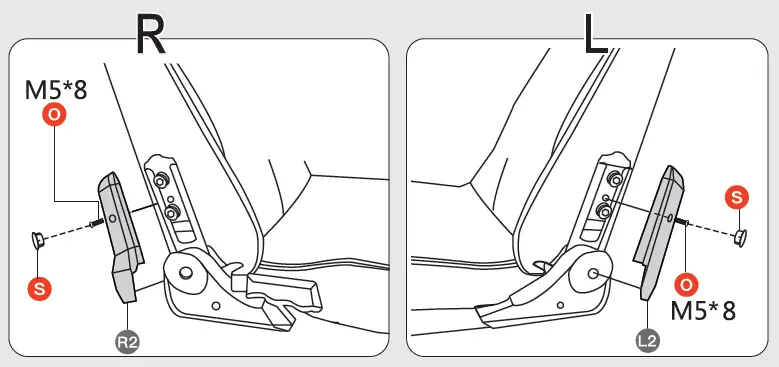 R

M5*8
O
S
R2

L

S
O
M5*8
L2