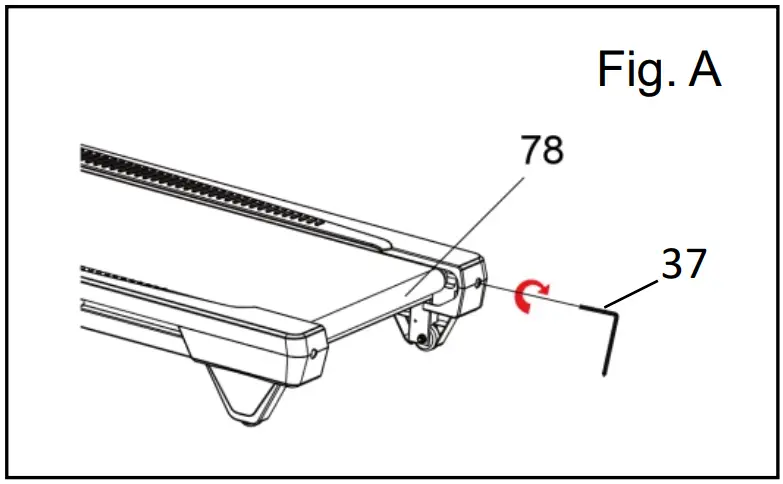 Fig. A

78

37