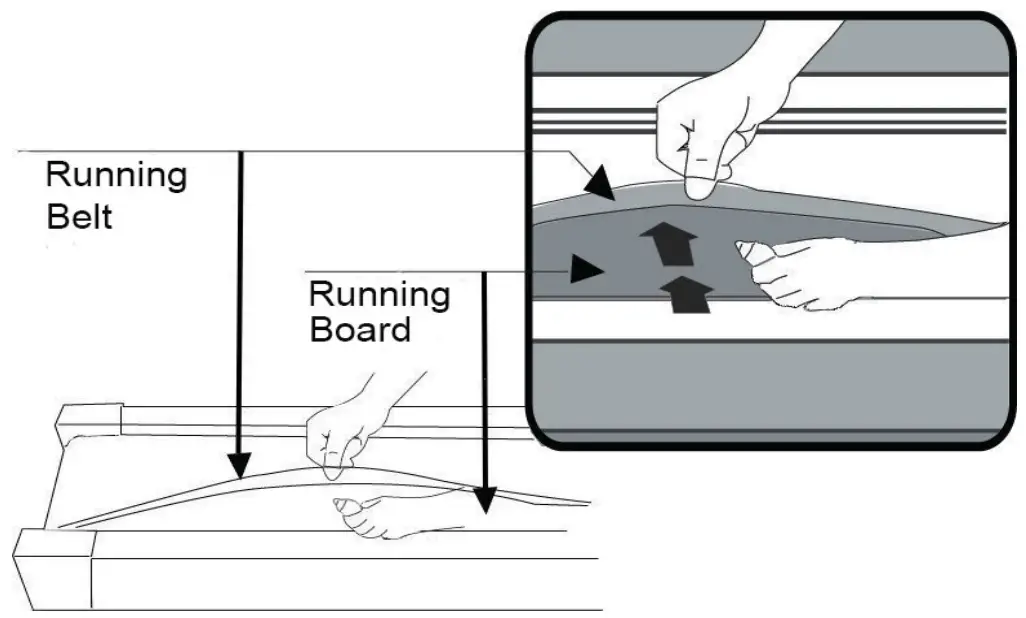 Running Belt

Running Board