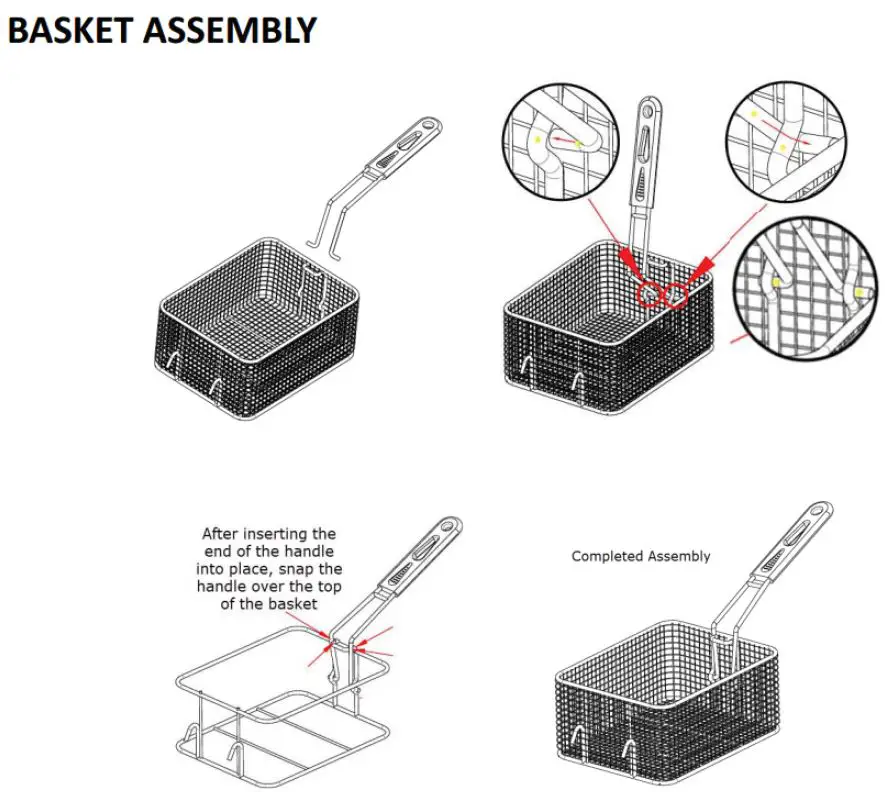 BASKET ASSEMBLY

After inserting the end of the handle into place, snap the handle over the top of the basket

Completed Assembly