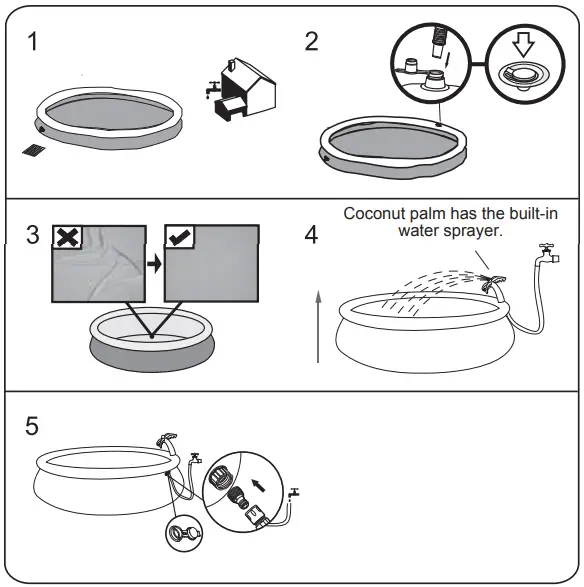 1

2

3

4

Coconut palm has the built-in water sprayer.

5