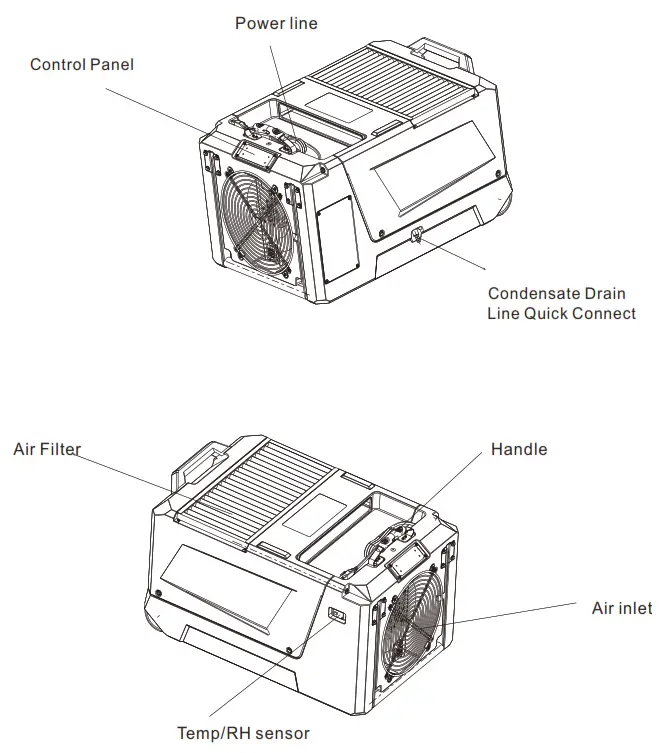 Power line

Control Panel

Condensate Drain
Line Quick Connect

Air Filter

Handle

Air inlet

Temp/RH sensor