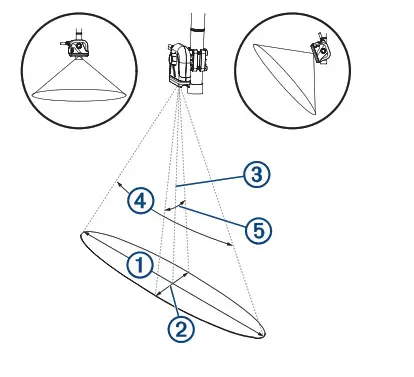 3
4
5
1
2