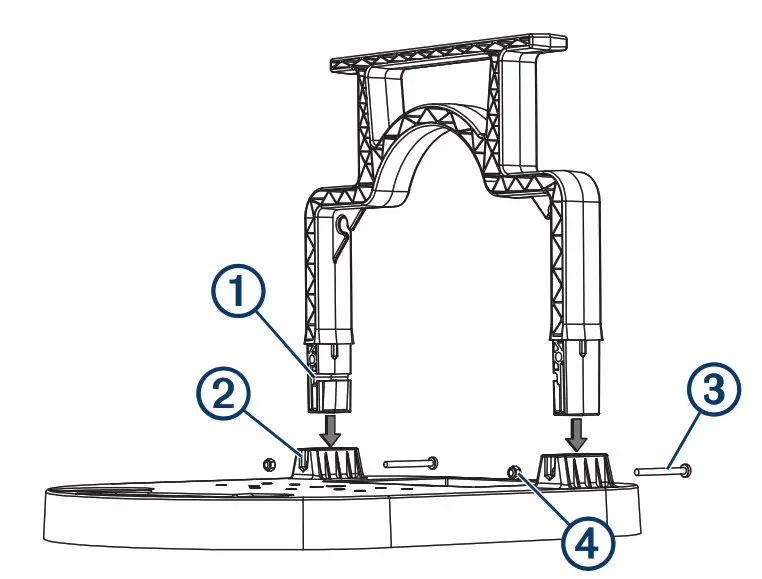 1
2
3
4