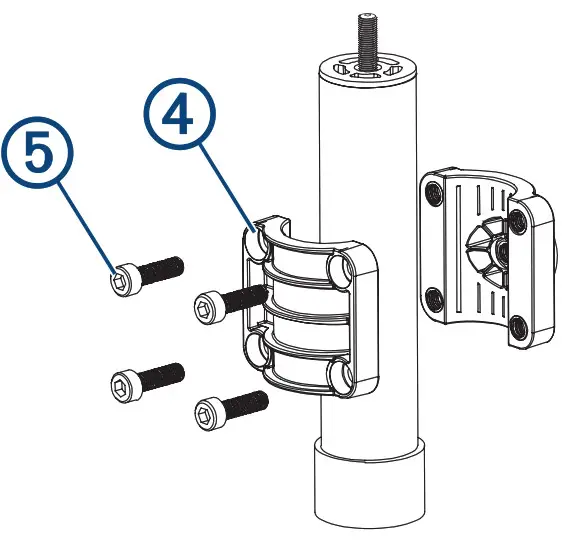 5
4