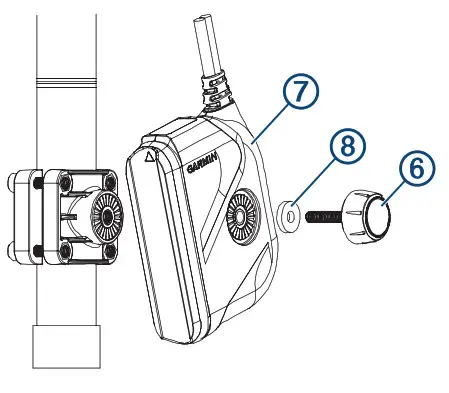 7
8
6
GARMIN