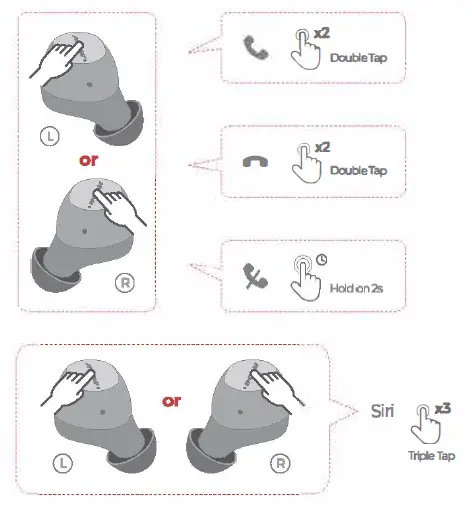 L

or

R

x2
Double Tap

x2
Double Tap

Hold on 2s

L

or

R

Siri

x3
Triple Tap