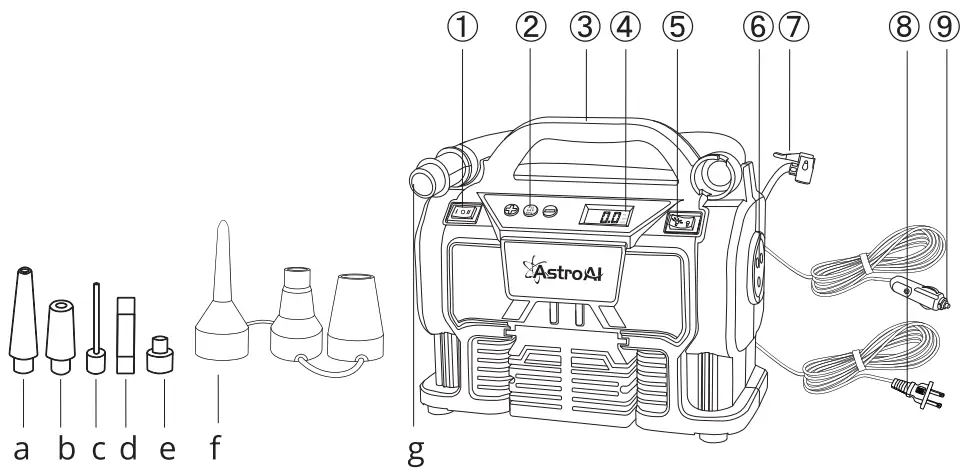 ① ② ③ ④ ⑤ ⑥ ⑦ ⑧ ⑨

0.0

AstroAI

a b c d e f g