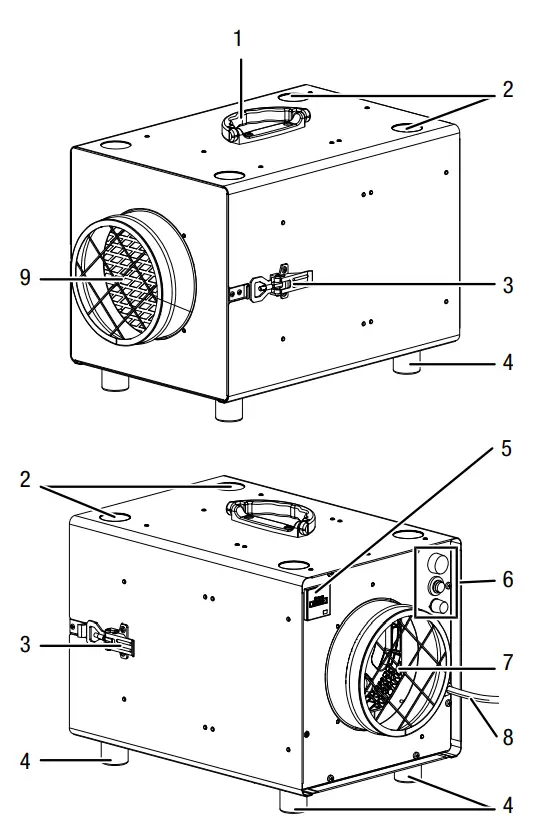 1
2
9
3
4
5
2
6
3
7
8
4
4