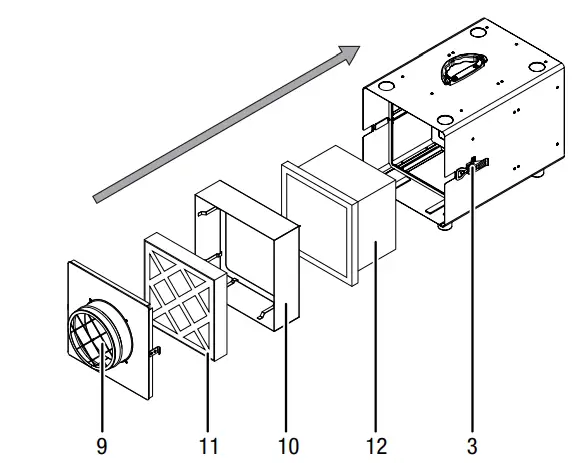 9
11
10
12
3