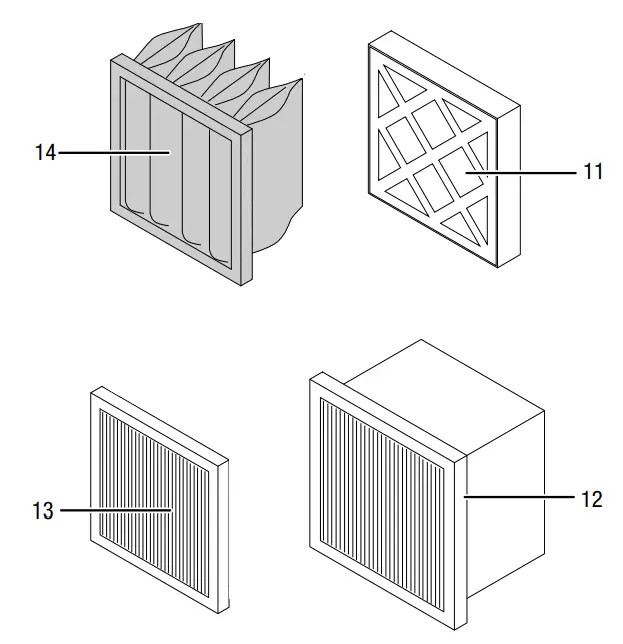 14
11
13
12