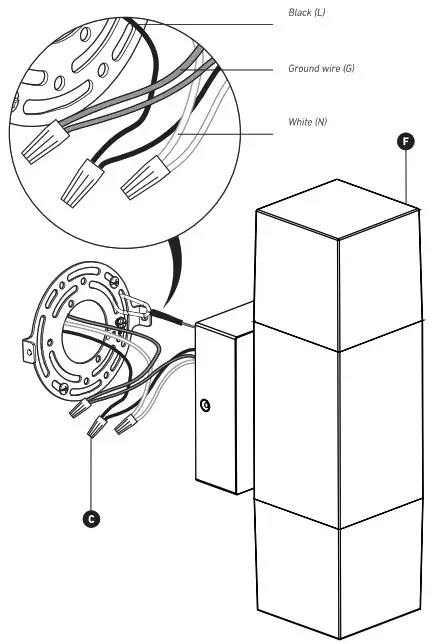 Black (L)

Ground wire (G)

White (N)

F

C