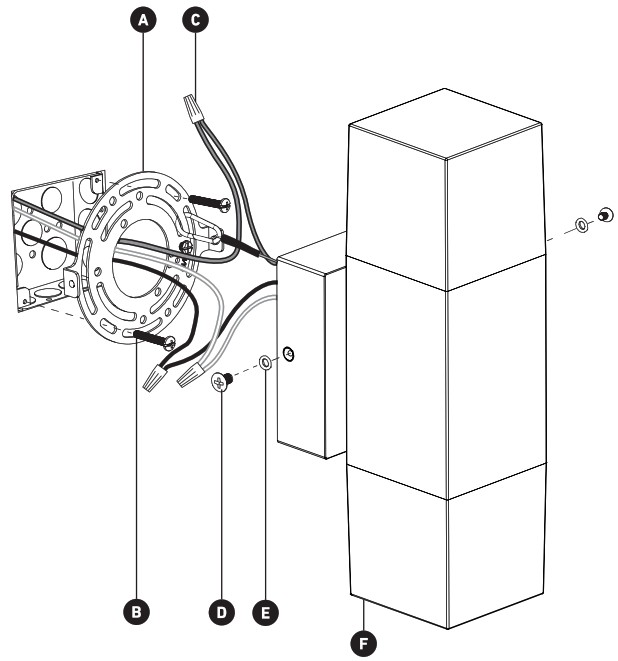 A
C
B
D
E
F