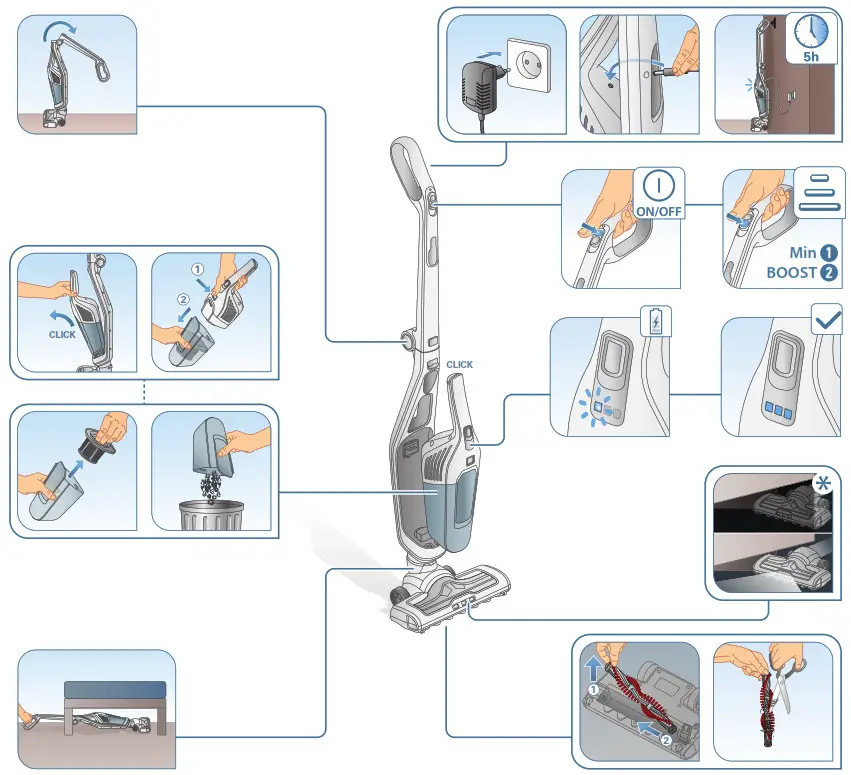 5h

ON/OFF

Min 1
BOOST 2

CLICK

1
2

CLICK

1
2