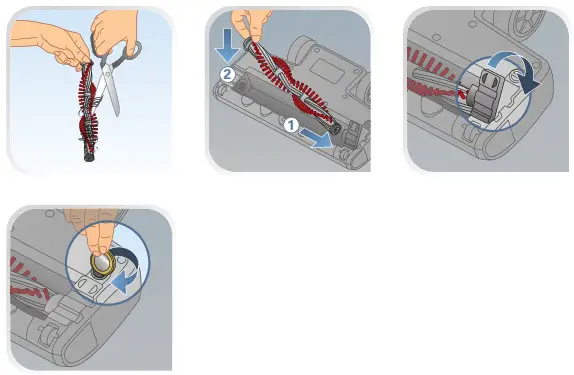 2
1