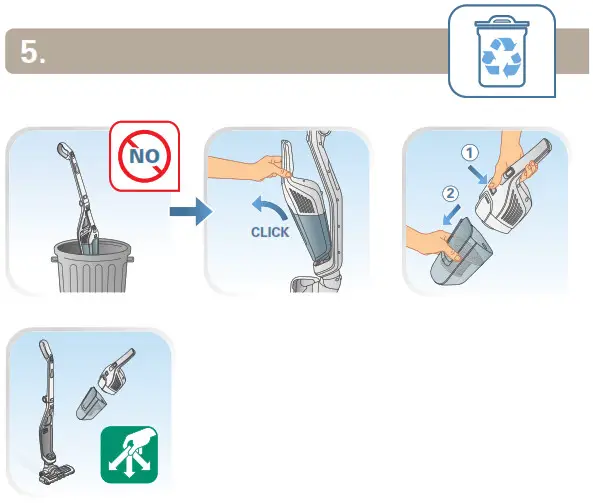 5.

NO

CLICK

1

2