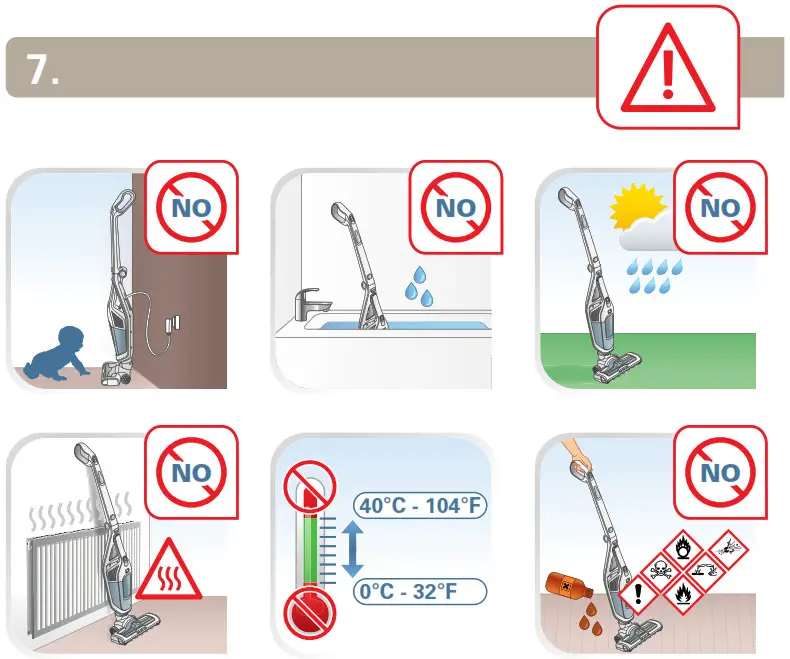 7.

NO

NO

NO

NO

40°C - 104°F

0°C - 32°F

NO