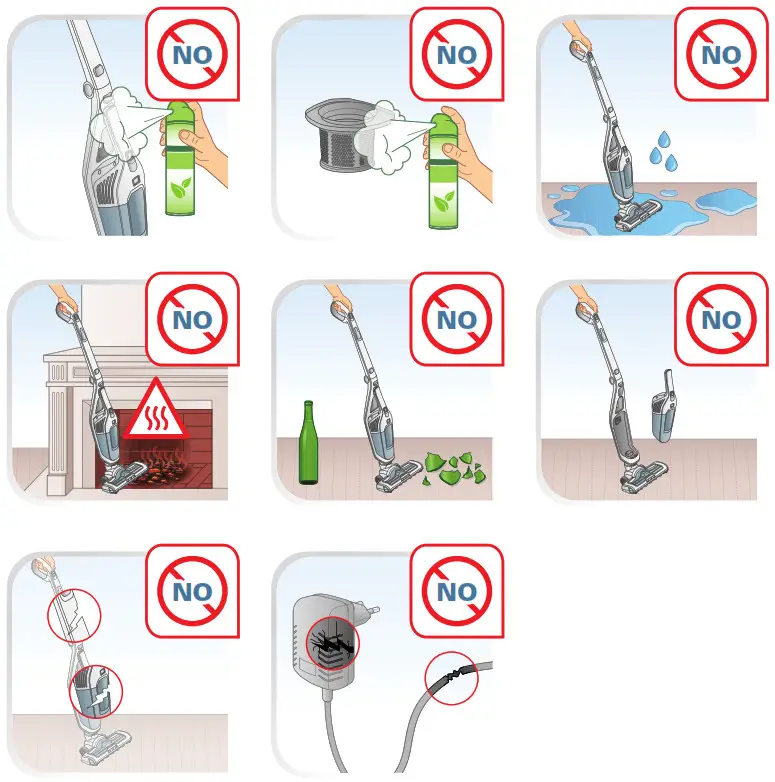 NO

NO

NO

NO

NO

NO

NO

NO