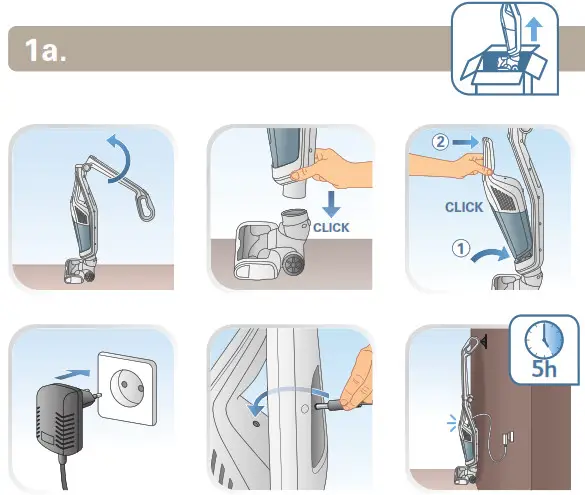 1a.

CLICK

2
CLICK
1

5h