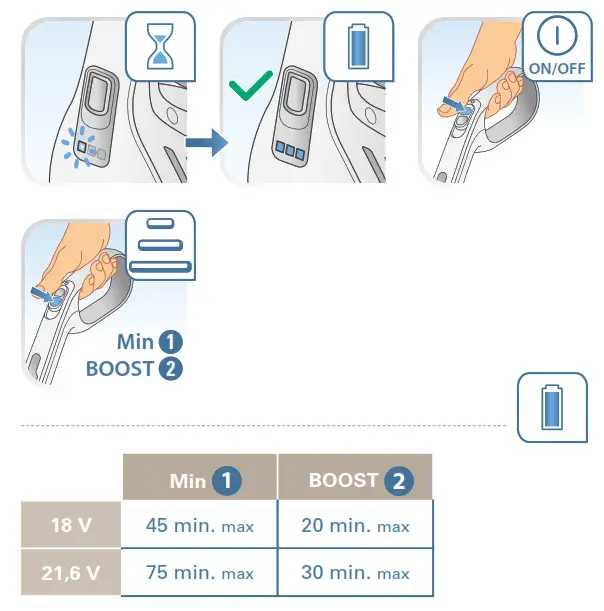 ON/OFF

Min 1
BOOST 2

| | Min 1 | BOOST 2 |
|---|---|---|
| 18 V | 45 min. max | 20 min. max |
| 21,6 V | 75 min. max | 30 min. max |