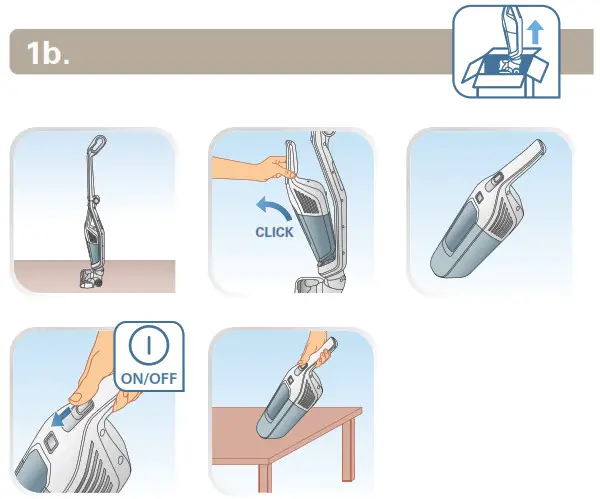 1b.

CLICK

ON/OFF