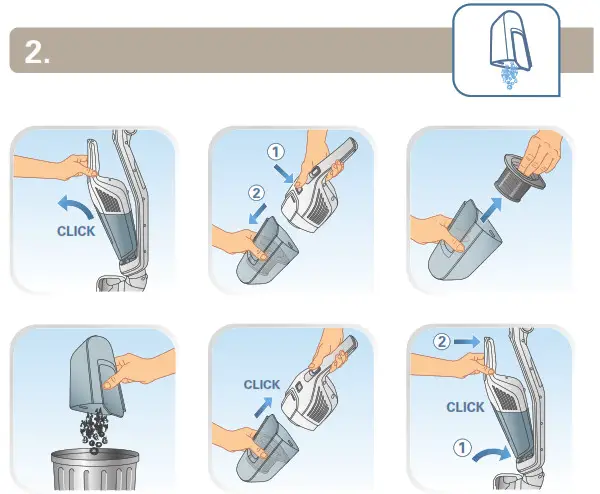 2.

CLICK

1
2

CLICK

2
CLICK
1