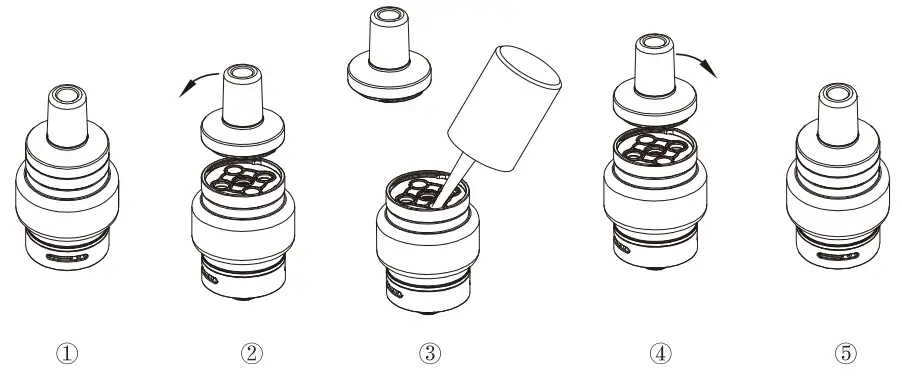 ①

②

③

④

⑤