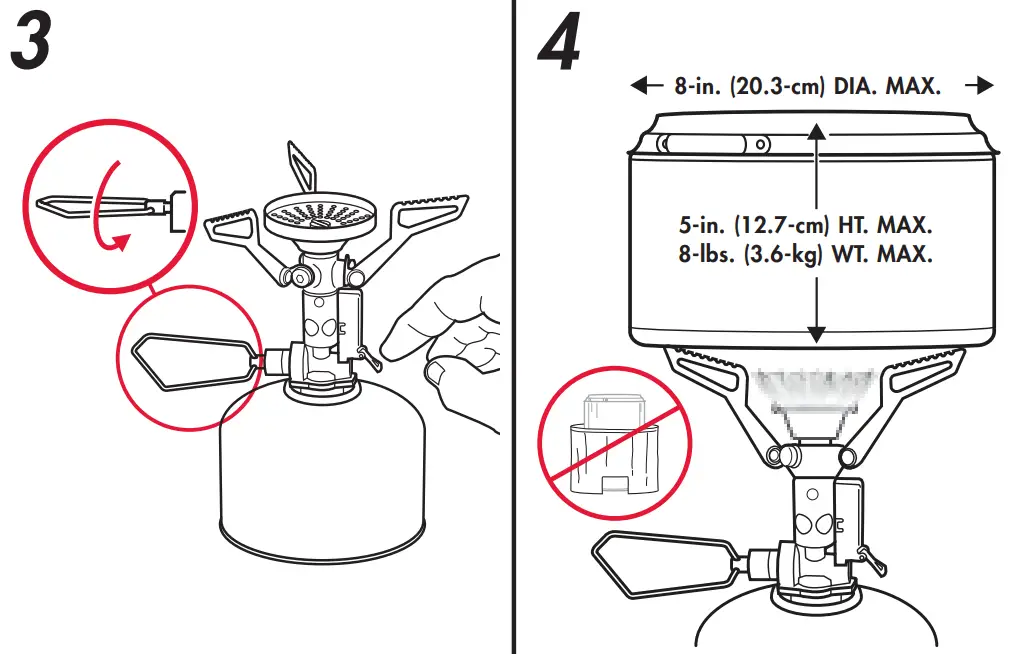 3

4

8-in. (20.3-cm) DIA. MAX.

5-in. (12.7-cm) HT. MAX.
8-lbs. (3.6-kg) WT. MAX.